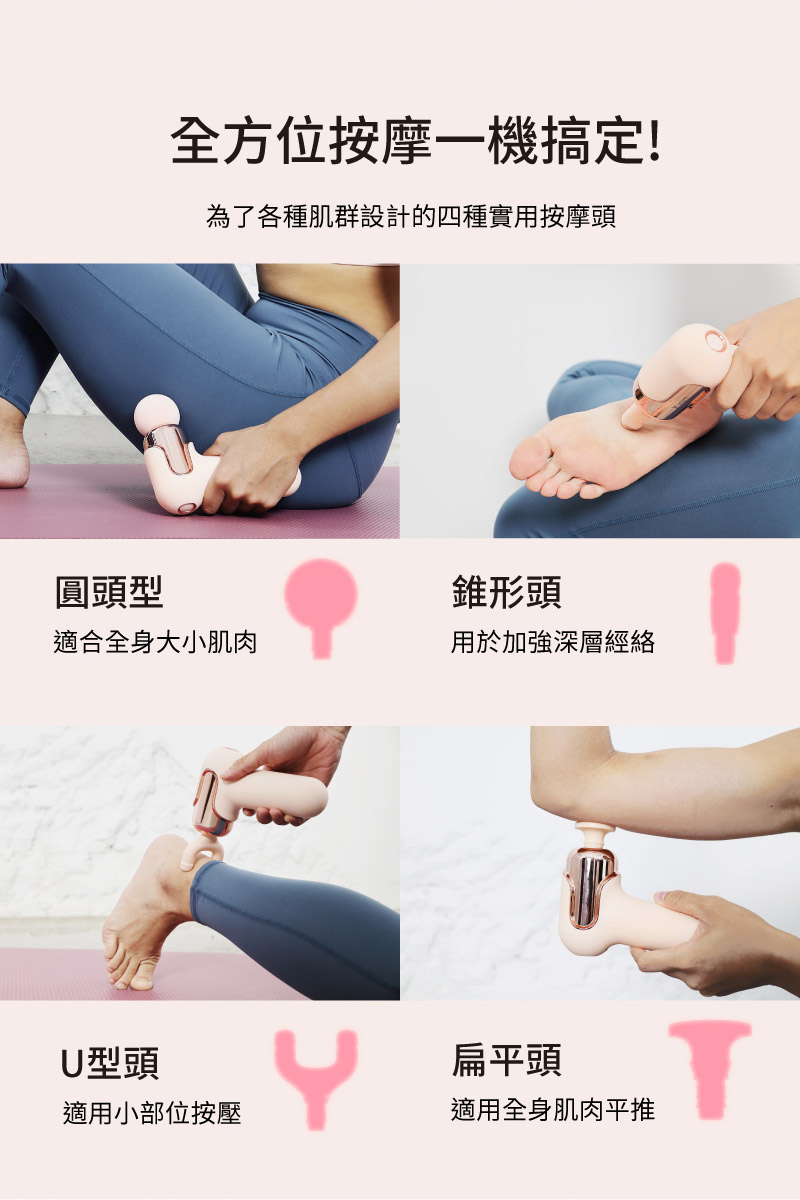 全方位按摩一機搞定!

為了各種肌群設計的四種實用按摩頭

圓頭型

適合全身大小肌肉

錐形頭

用於加強深層經絡

U型頭

適用小部位按壓

扁平頭

適用全身肌肉平推